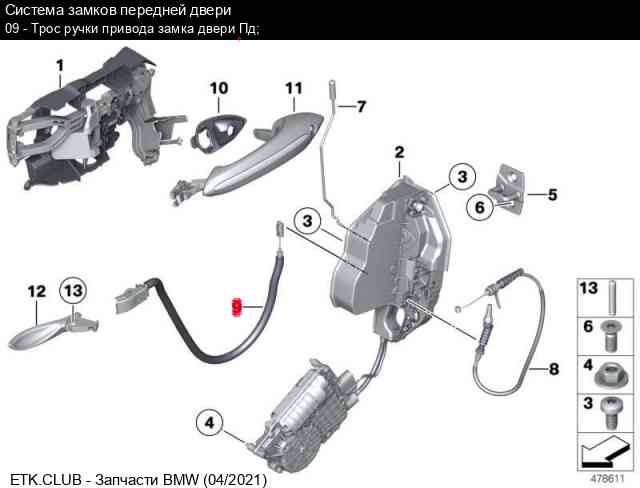 Система замков передней двери
09 - Трос ручки привода замка двери Пд;

1
10
11
7
2
3
5
6
3
12
13
9
8
4

13
6
4
3

ETK.CLUB - Запчасти BMW (04/2021)
478611