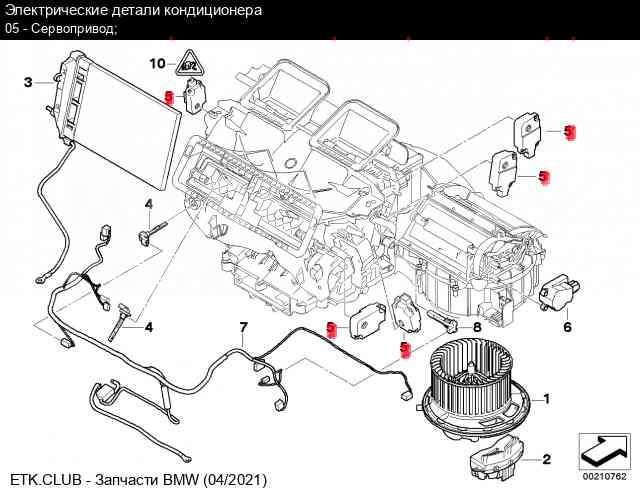 Электрические детали кондиционера
05 - Сервопривод;

10
3
5
5
5
4
4
7
5
5
8
6
1
2

ETK.CLUB - Запчасти BMW (04/2021)

00210762