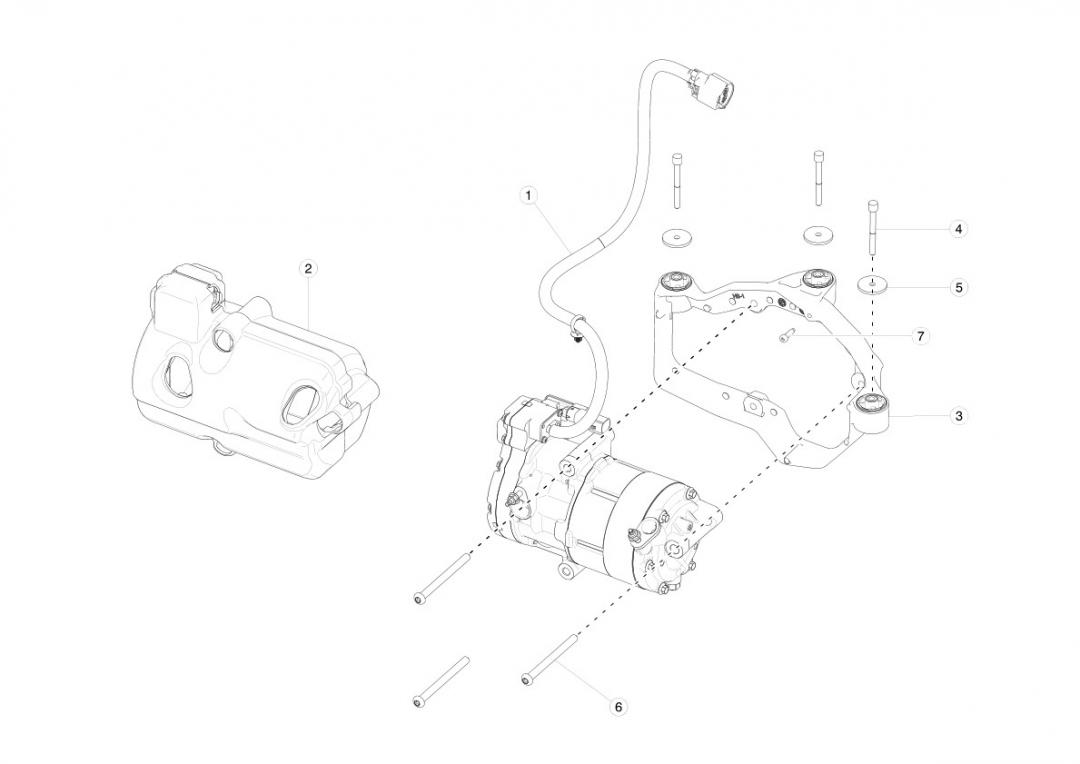 1
2
4
5
7
3
6