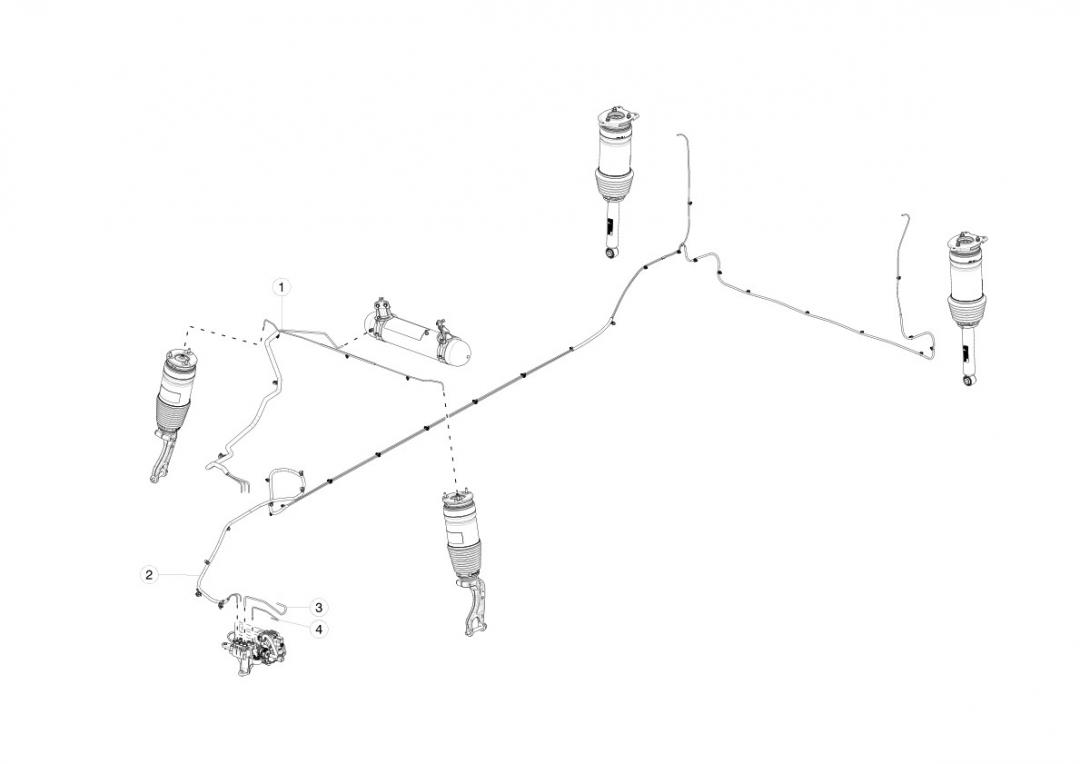 1
2
3
4