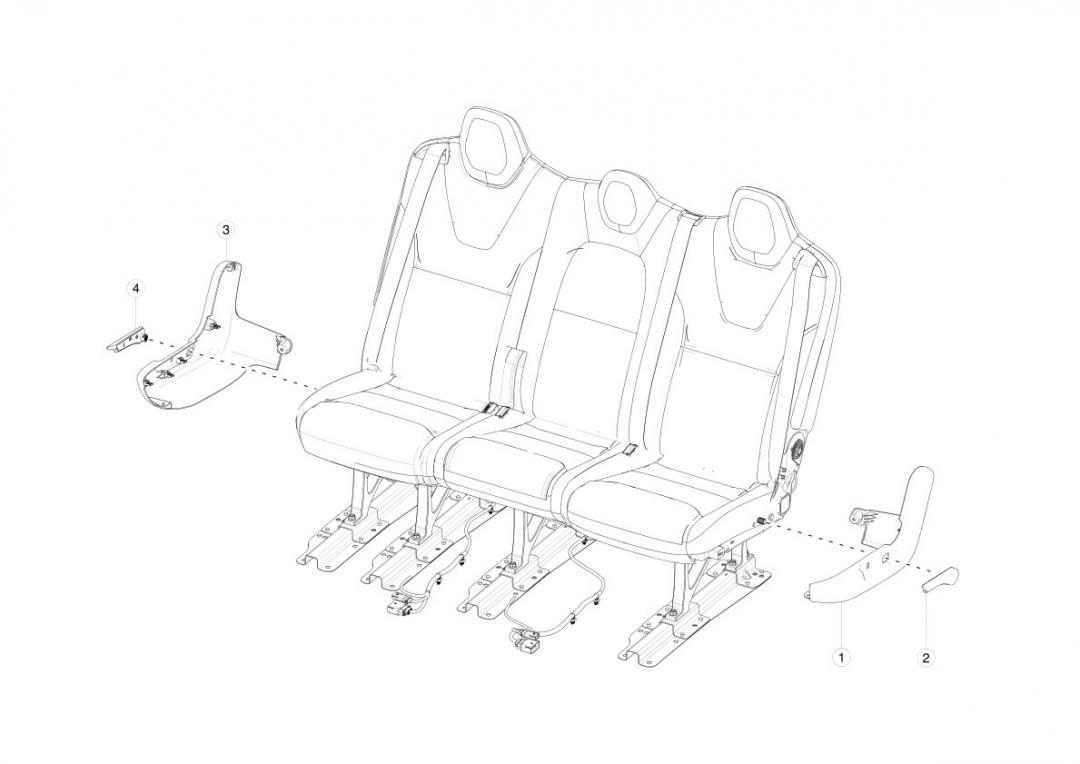 3
4
1
2