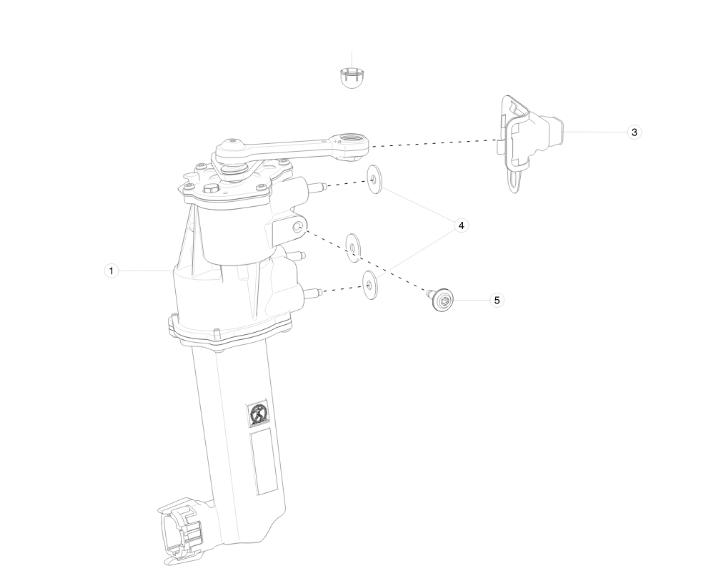 3

4

1

5