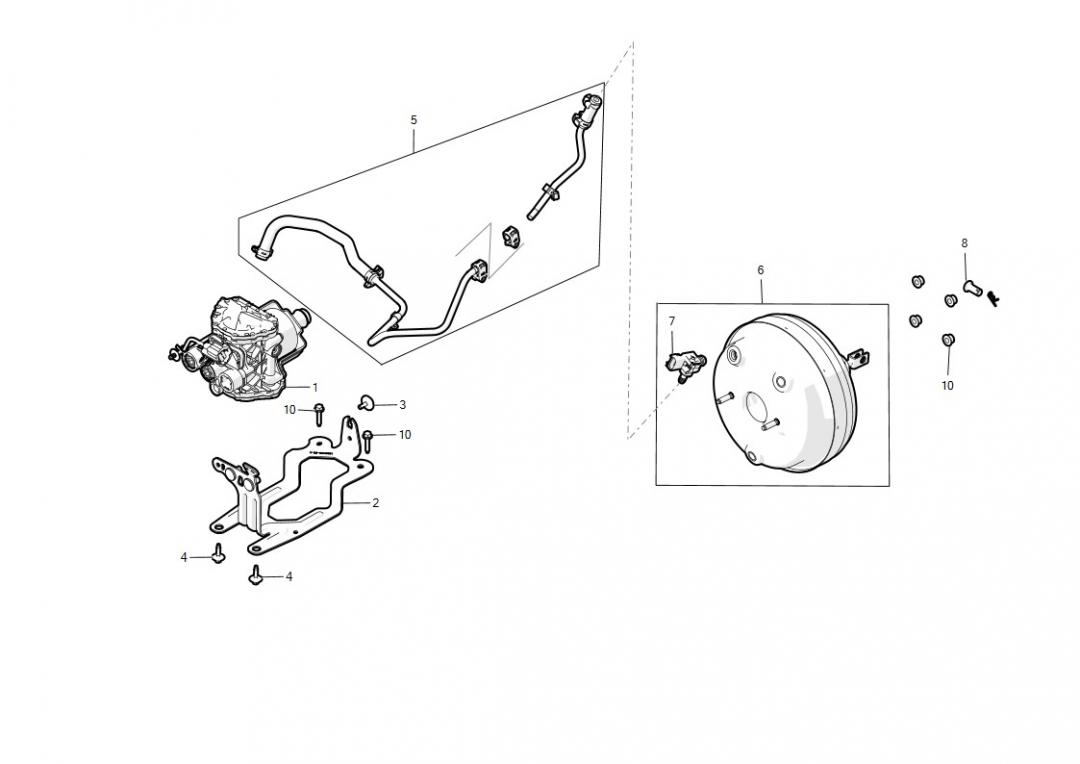 5
8
6
7
10
1
10
3
10
2
4
4