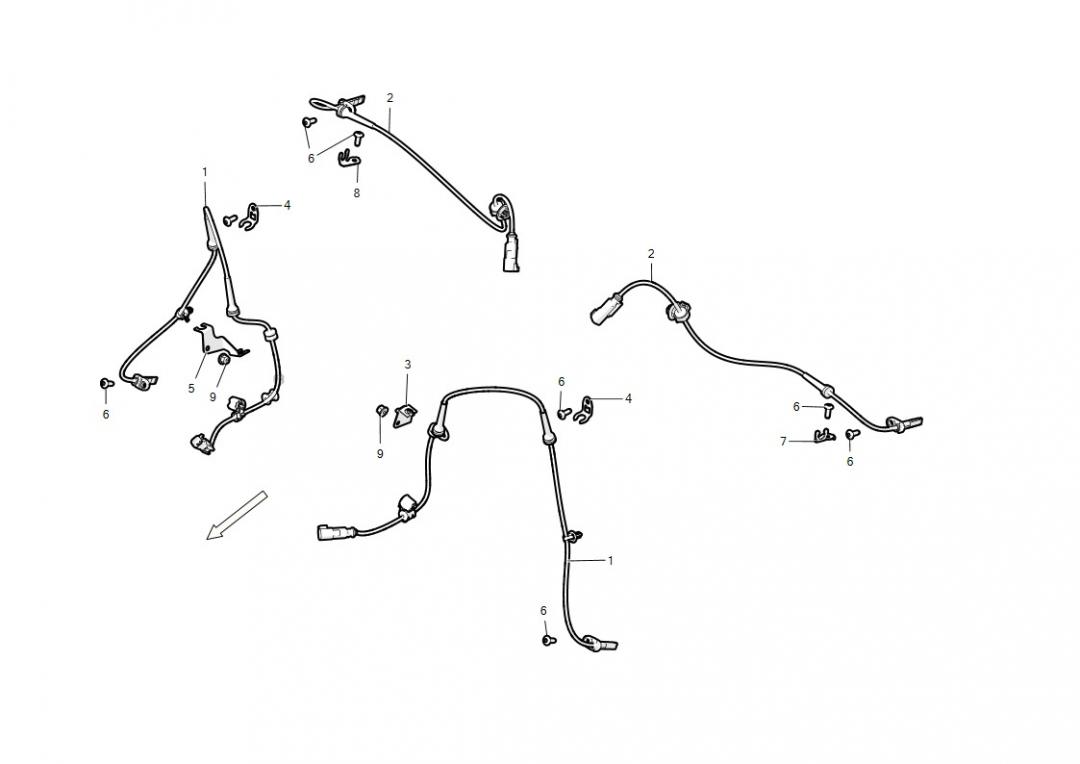 2
6
8
1
4
5
9
6
2
3
6
4
9
6
7
6
1
6