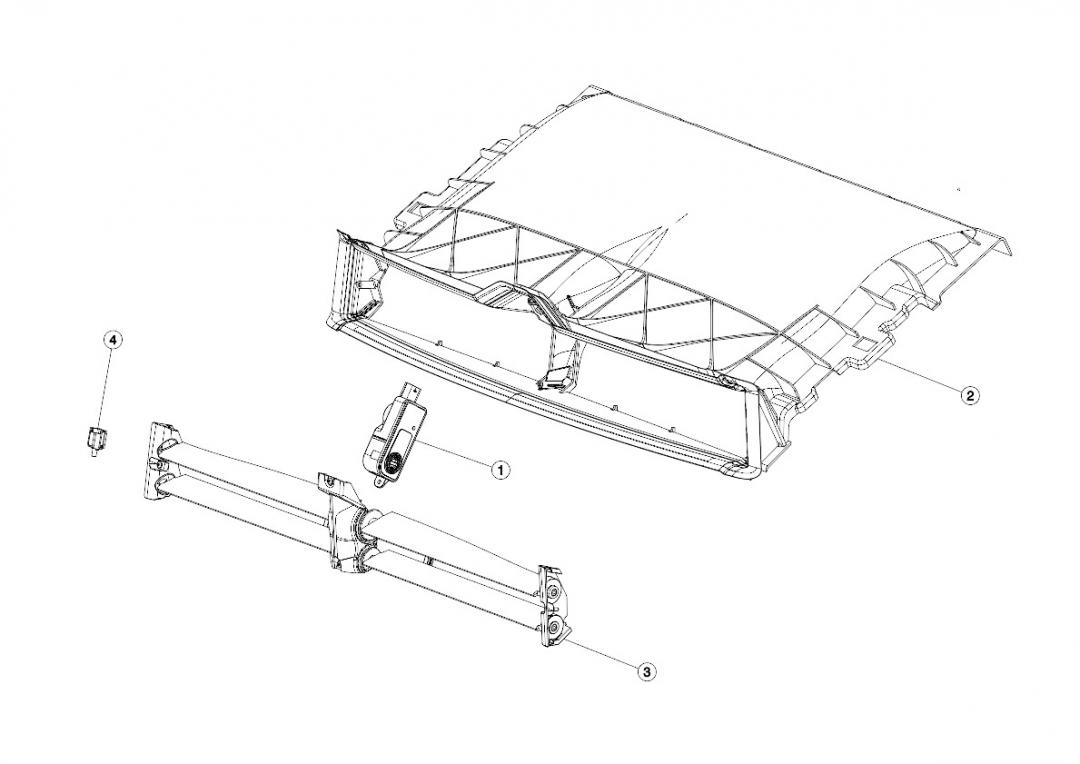 4

2

1

3